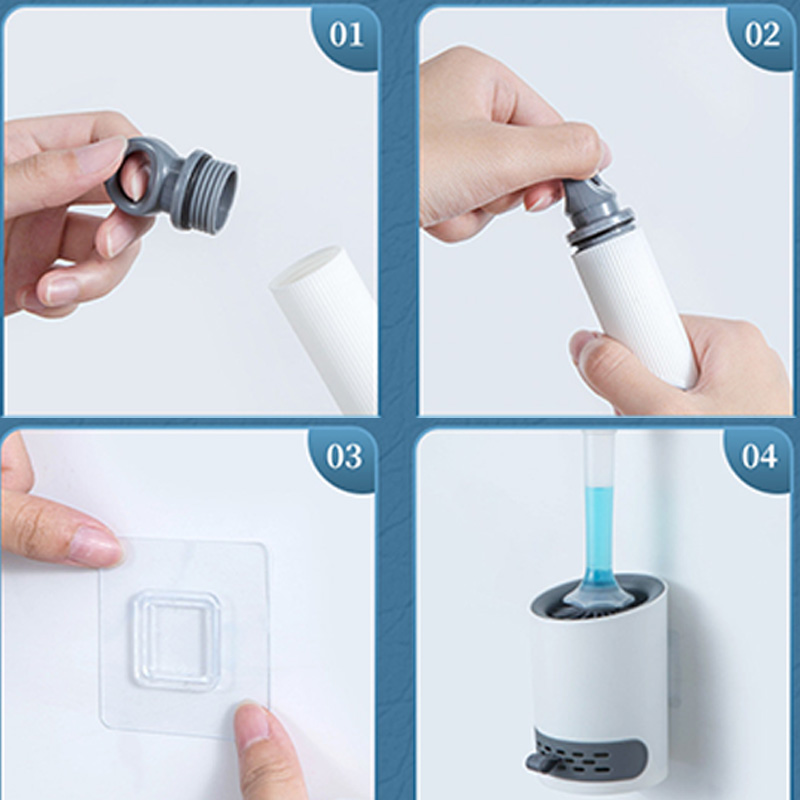 01

02

03

04